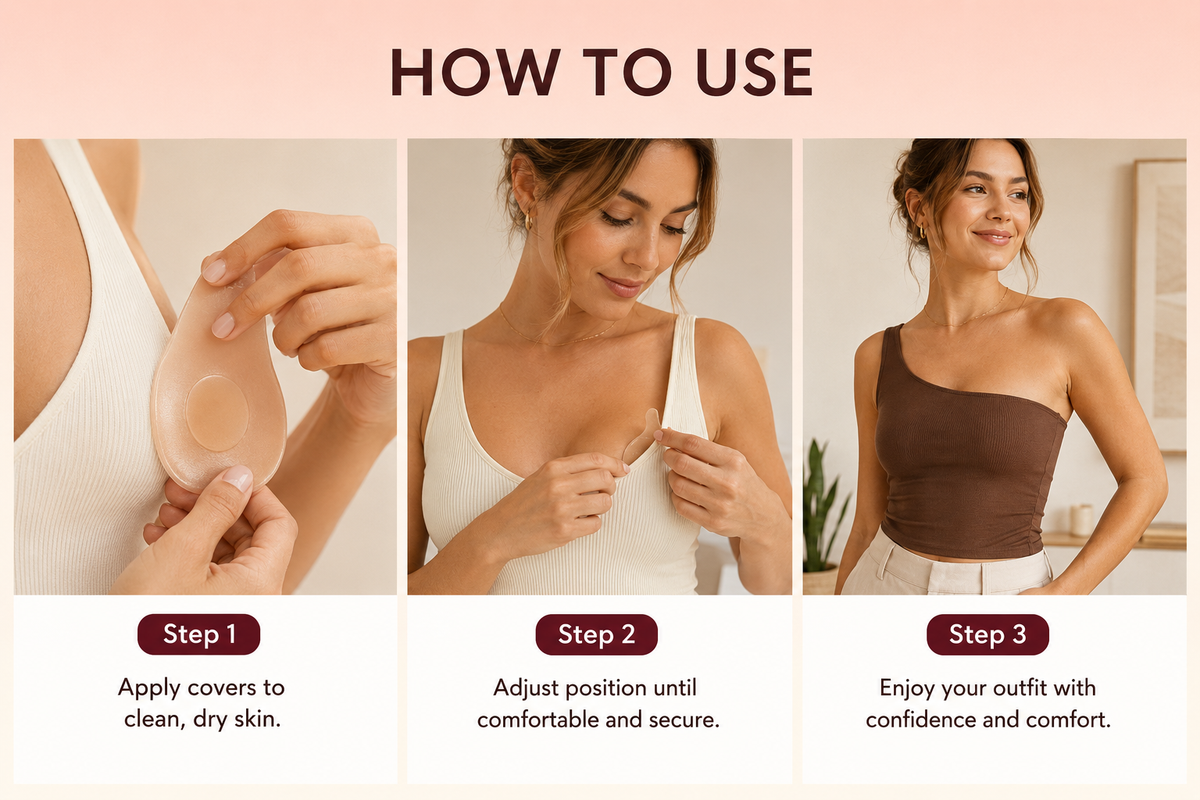 HOW TO USE

Step 1

Apply covers to clean, dry skin.

Step 2

Adjust position until comfortable and secure.

Step 3

Enjoy your outfit with confidence and comfort.