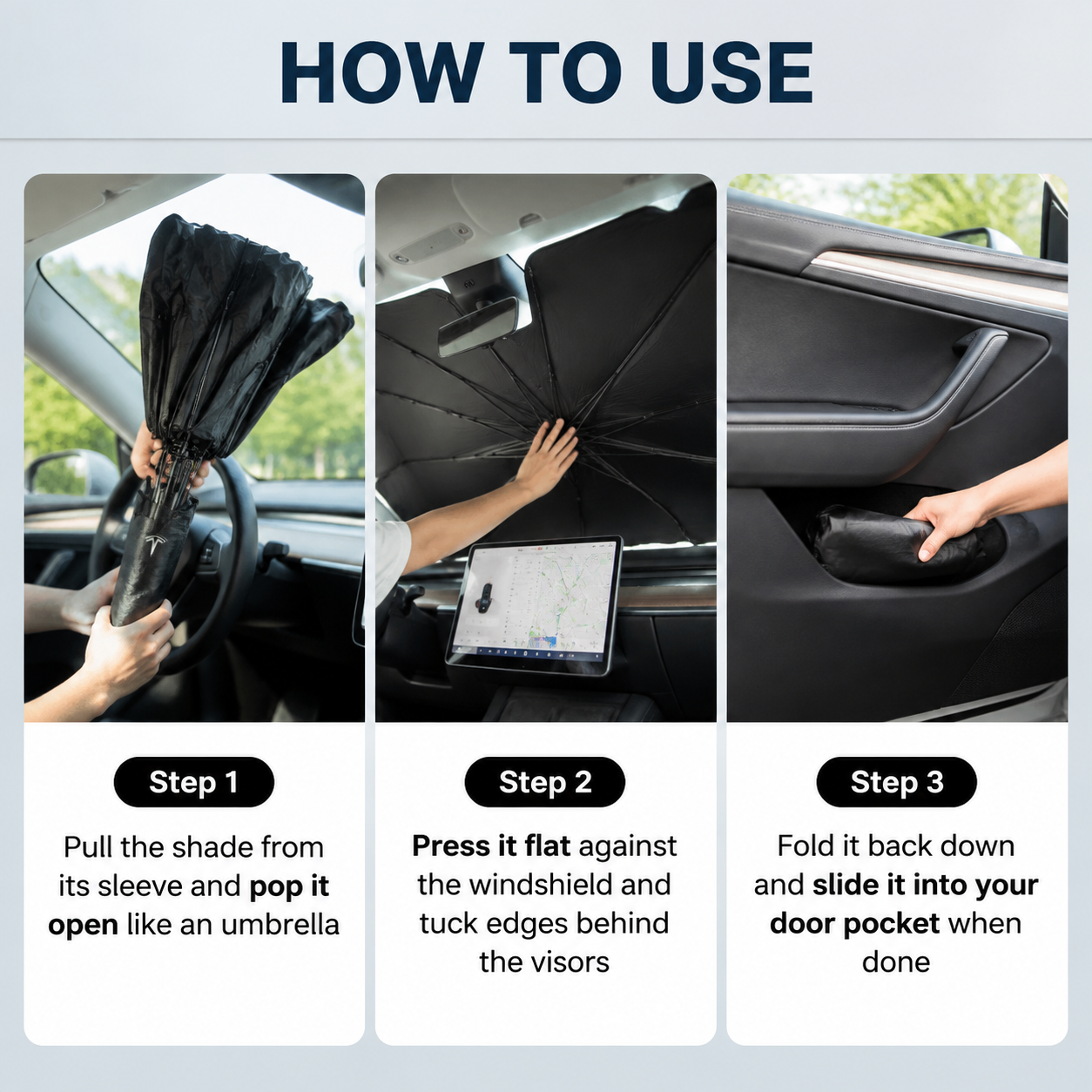 HOW TO USE

Step 1

Pull the shade from its sleeve and pop it open like an umbrella

Step 2

Press it flat against the windshield and tuck edges behind the visors

Step 3

Fold it back down and slide it into your door pocket when done